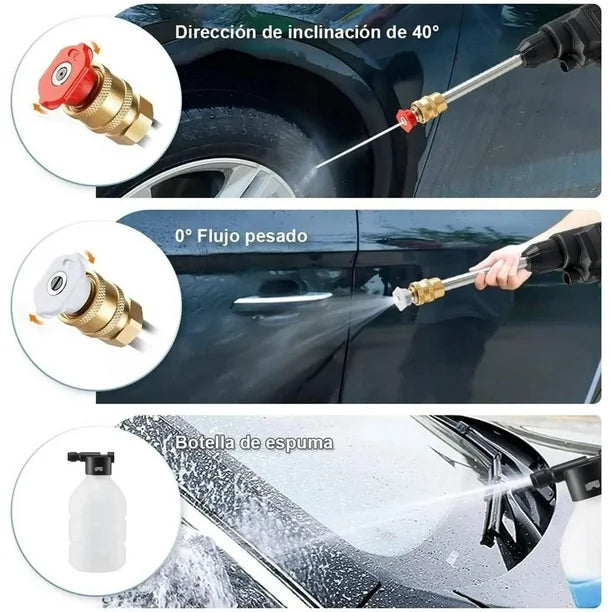 Dirección de inclinación de 40°

0° Flujo pesado

Botella de espuma